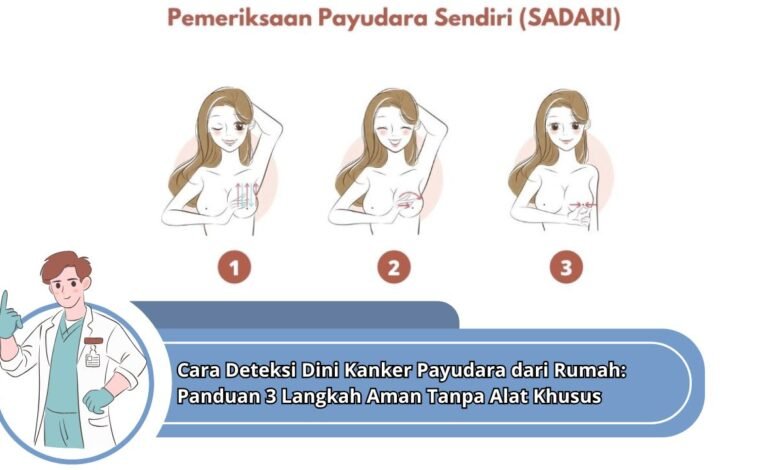 Pemeriksaan Payudara Sendiri (SADARI)

1

2

3

Cara Deteksi Dini Kanker Payudara dari Rumah: Panduan 3 Langkah Aman Tanpa Alat Khusus